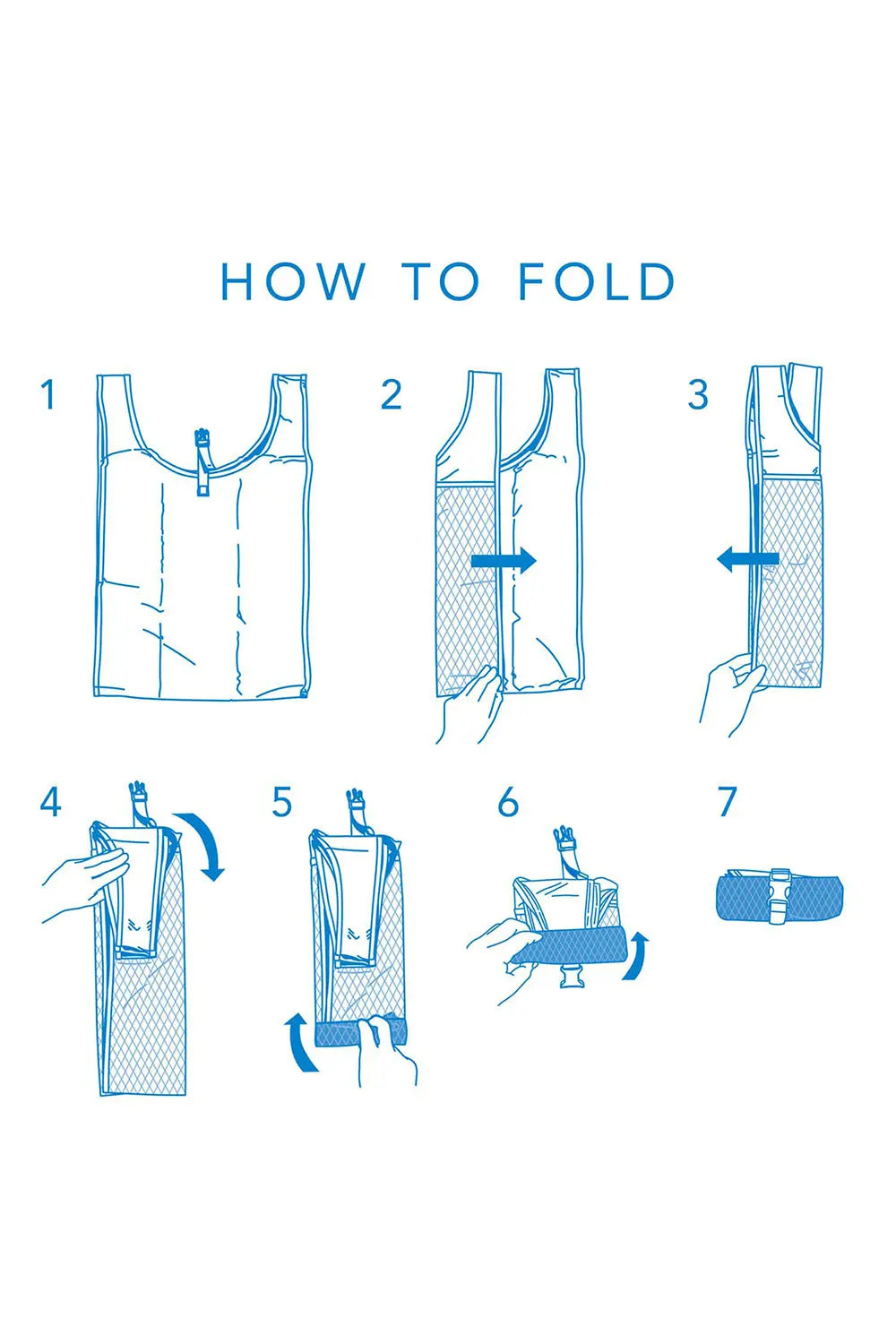 HOW TO FOLD

1

2

3

4

5

6

7